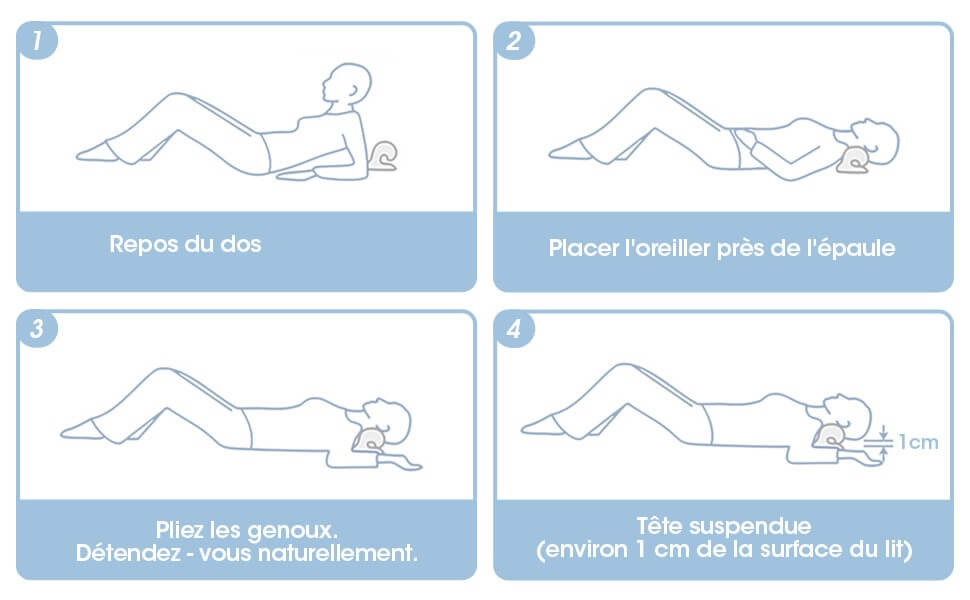 1

Repos du dos

2

Placer l'oreiller près de l'épaule

3

Pliez les genoux.
Détendez - vous naturellement.

4

1cm

Tête suspendue
(environ 1 cm de la surface du lit)